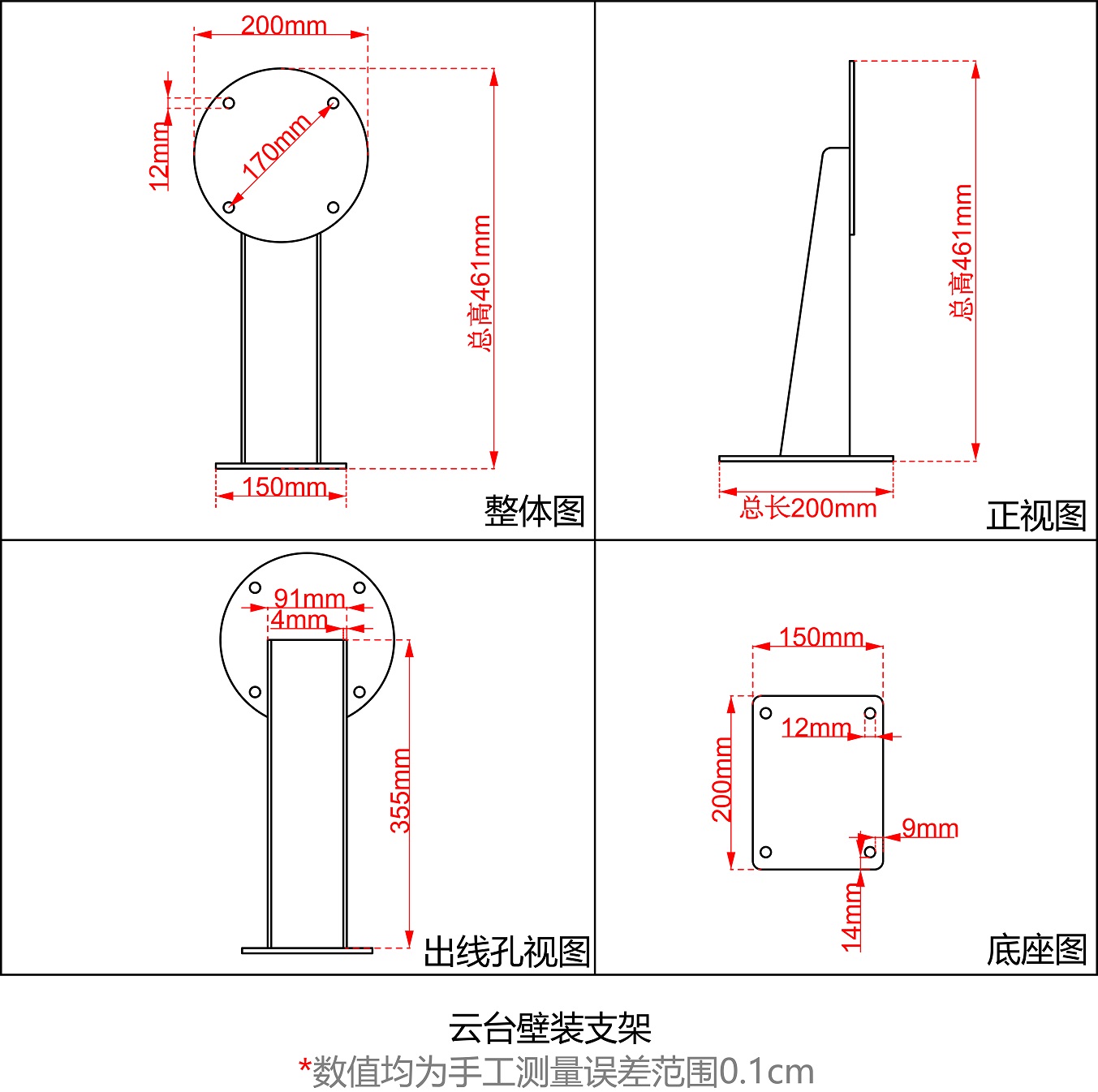 200mm
12mm
170mm
总高461mm
150mm
整体图

总高461mm
总长200mm
正视图

91mm
4mm
355mm
出线孔视图

150mm
12mm
200mm
9mm
14mm
底座图

云台壁装支架
*数值均为手工测量误差范围0.1cm