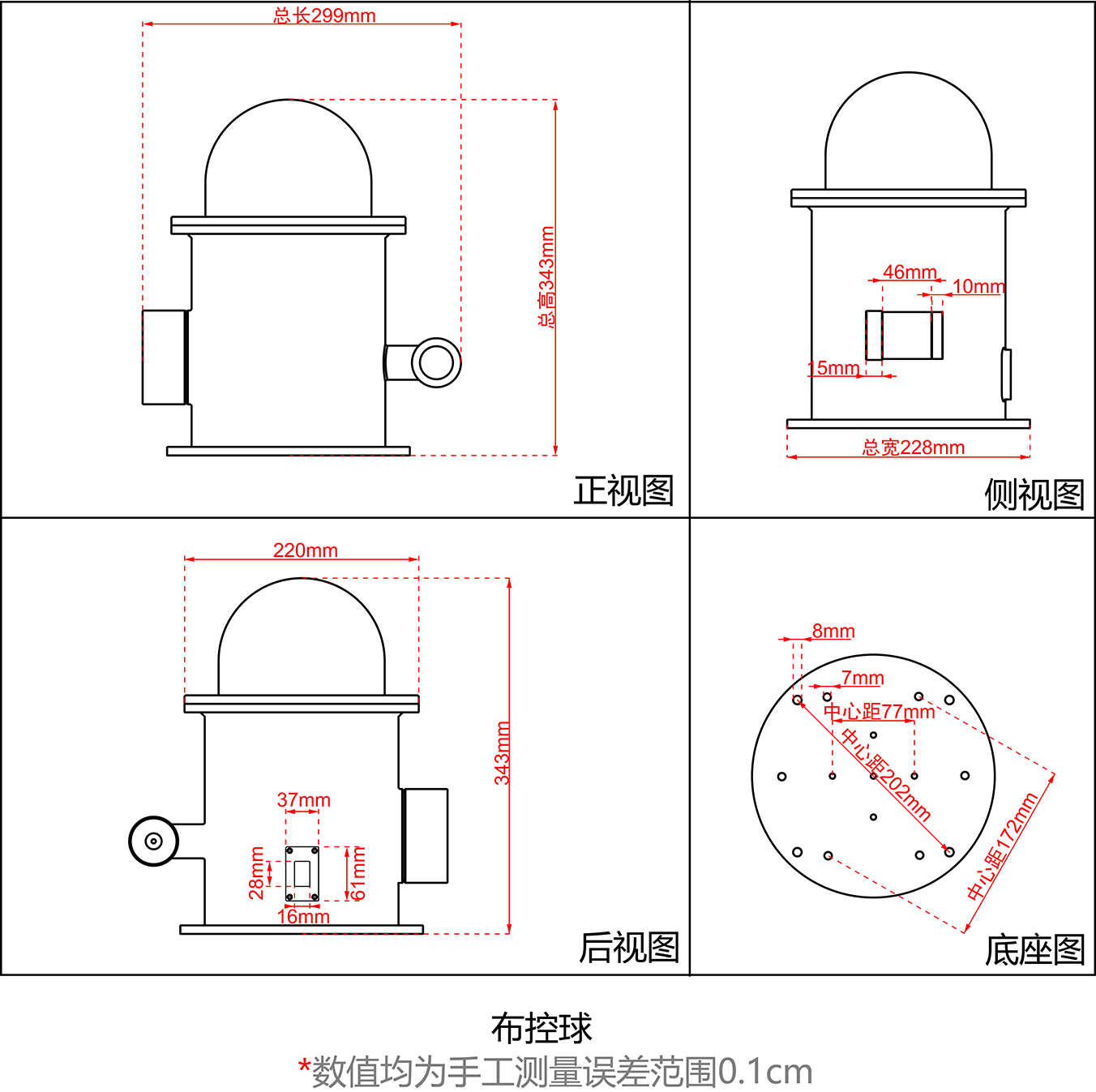 总长299mm
总高343mm
正视图

46mm
10mm
15mm
总宽228mm
侧视图

220mm
343mm
37mm
28mm
61mm
16mm
后视图

8mm
7mm
中心距77mm
中心距202mm
中心距172mm
底座图

布控球
*数值均为手工测量误差范围0.1cm